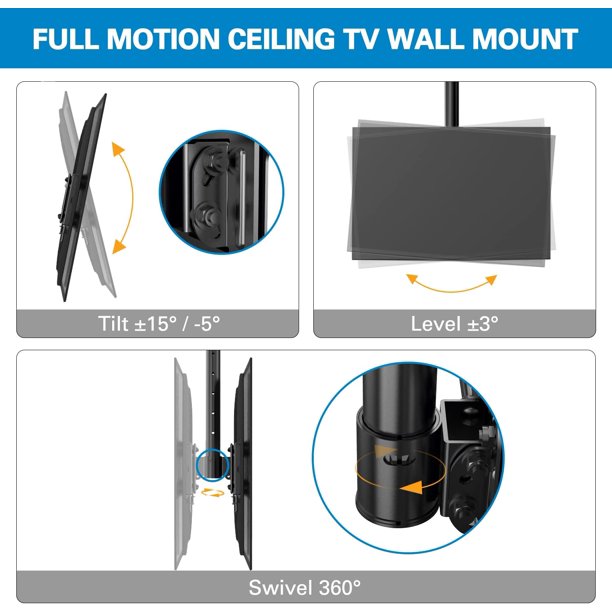 FULL MOTION CEILING TV WALL MOUNT

Tilt ±15° / -5°

Level ±3°

Swivel 360°